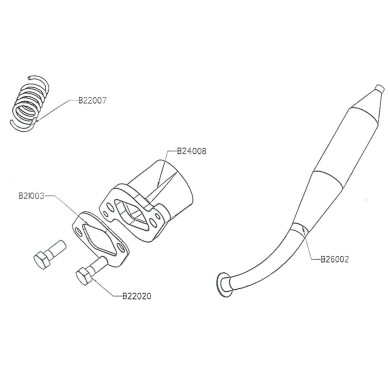 B22007

B24008

B21003

B26002

B22020