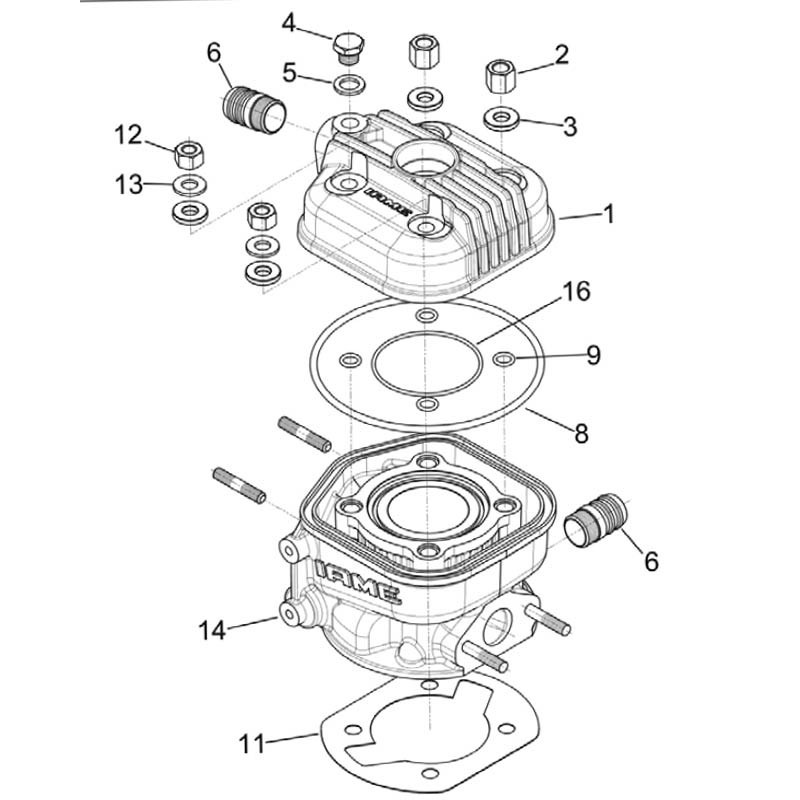 4
6
5
2
3
12
13
IAME
1
16
9
8
6
IAME
14
11