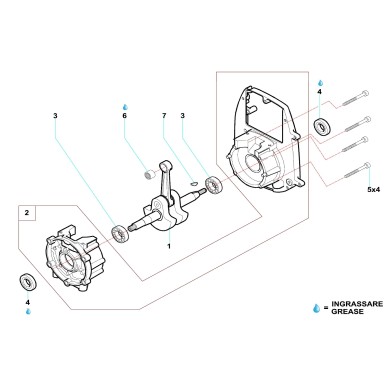 4

3

6

7

3

5x4

2

1

4

= INGRASSARE
GREASE