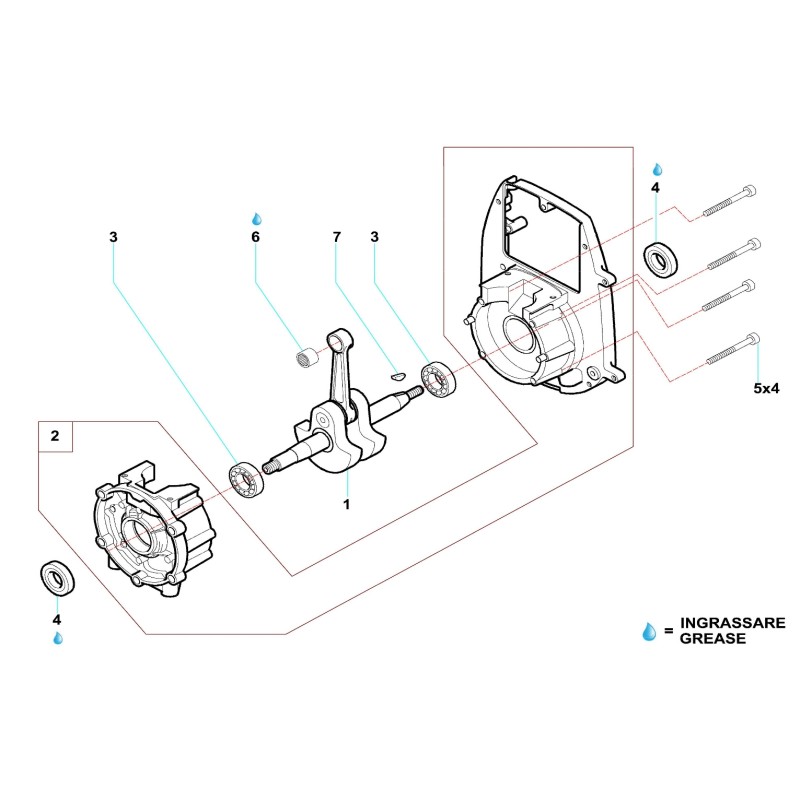 4

3

6

7

3

5x4

2

1

4

= INGRASSARE
GREASE