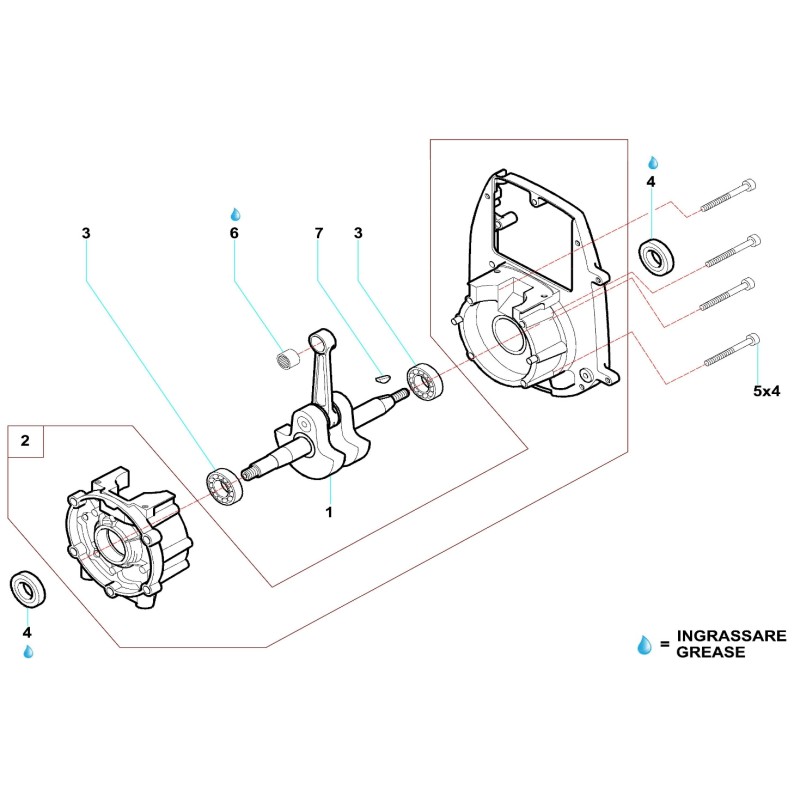 4

3

6

7

3

5x4

2

1

4

= INGRASSARE
GREASE