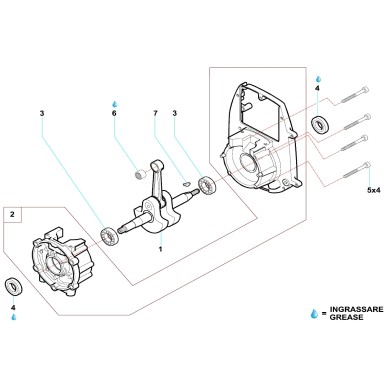 4

3

6

7

3

5x4

2

1

4

= INGRASSARE
GREASE