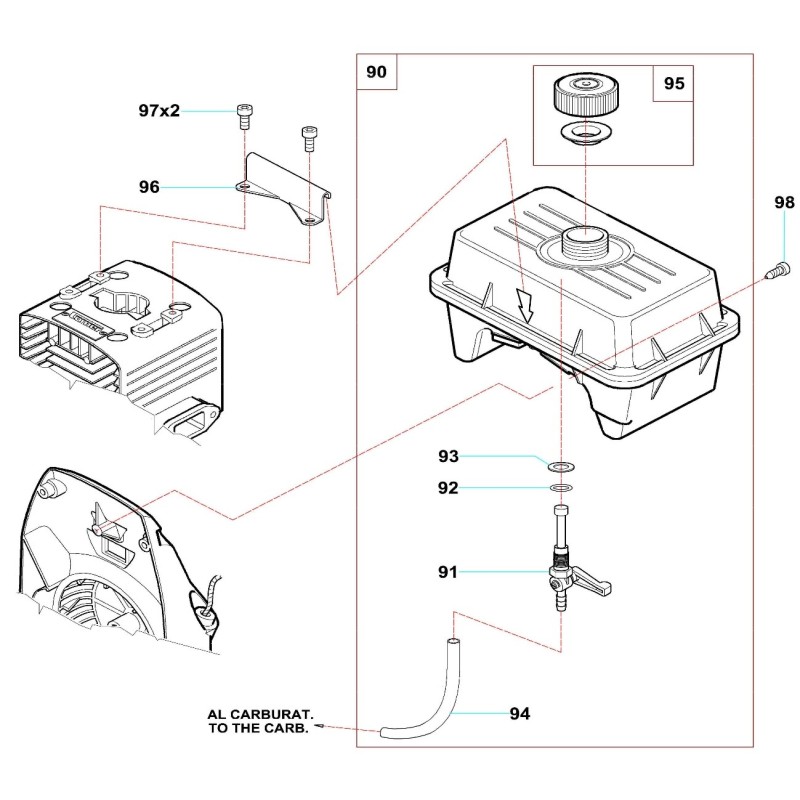 90
95
97x2
96
98
93
92
91
94
AL CARBURAT.
TO THE CARB.