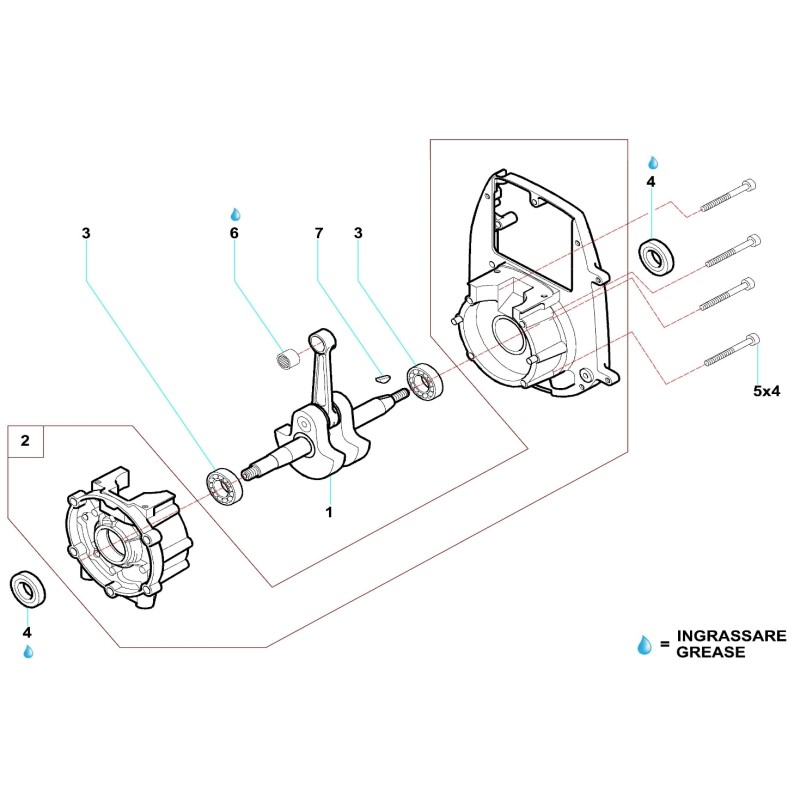 4

3

6

7

3

5x4

2

1

4

= INGRASSARE
GREASE