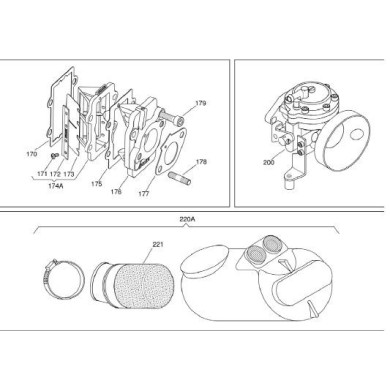 179
170
171 172 173
174A
175
176
177
178
200
220A
221