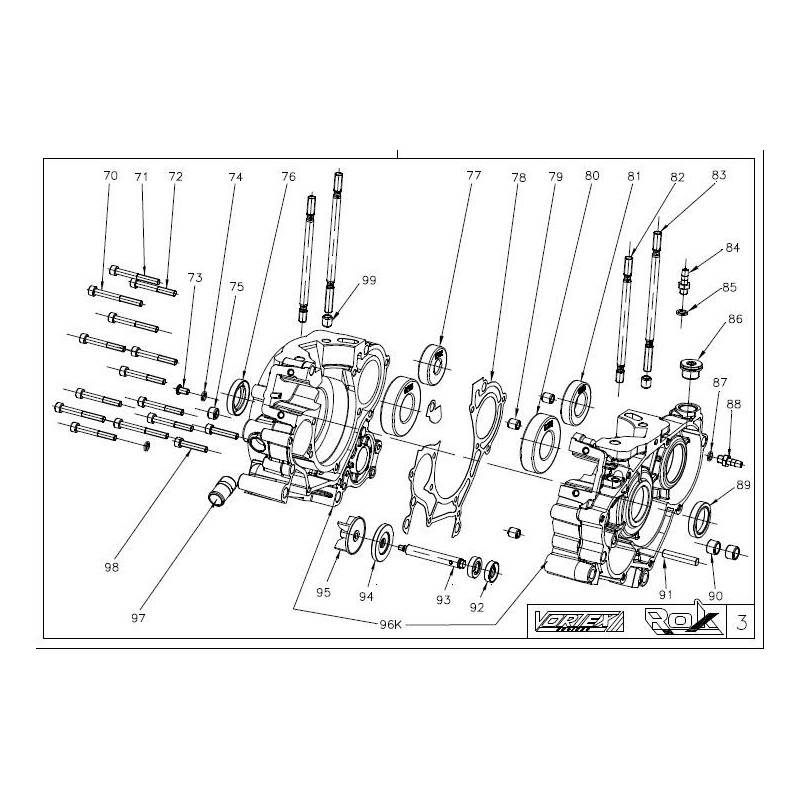 70
71
72
74
76
77
78
79
80
81
82
83
84
85
86
87
88
89
73
75
99
98
97
95
94
93
92
91
90
96K
VORTEX
ROK
3