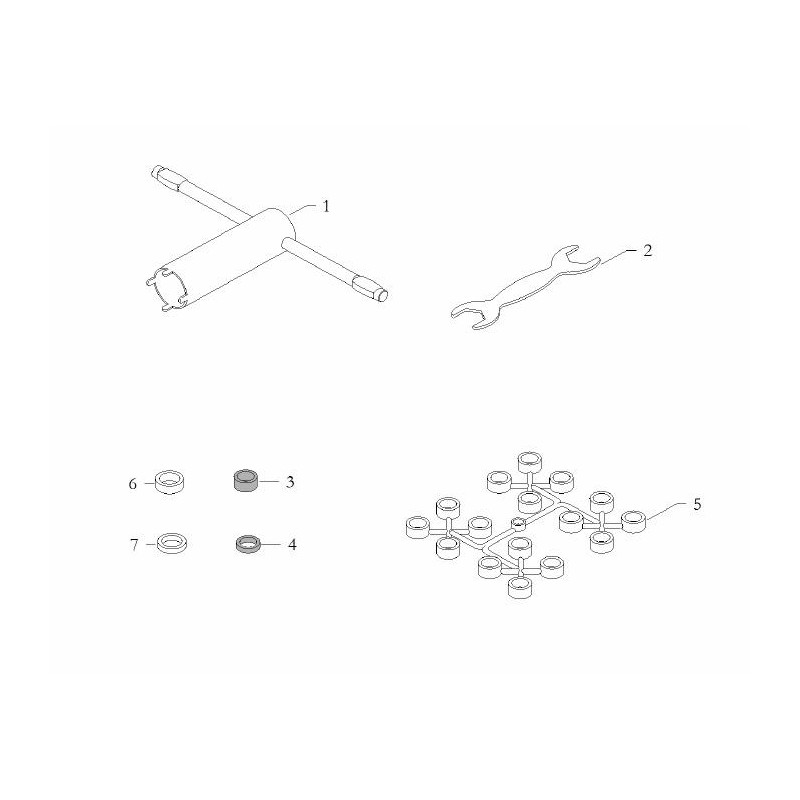 1

2

6

3

7

4

5