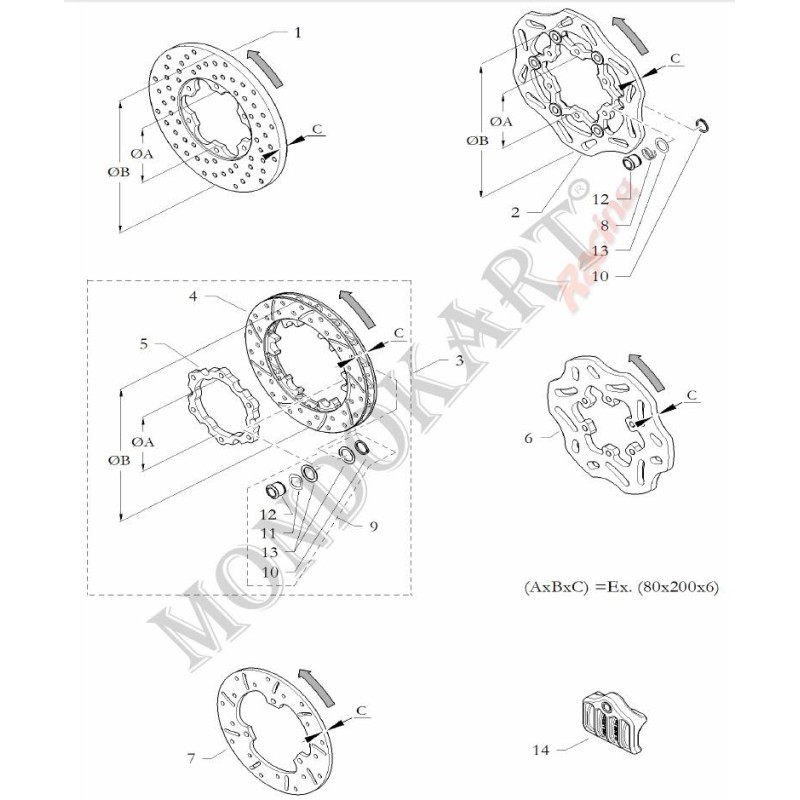 1
C
ØA
ØB
C
ØA
ØB
12
8
13
10
2
MONDOKART®
Racing
4
5
C
3
ØA
ØB
12
11
13
10
9
C
6
(AxBxC) =Ex. (80x200x6)
C
7
14