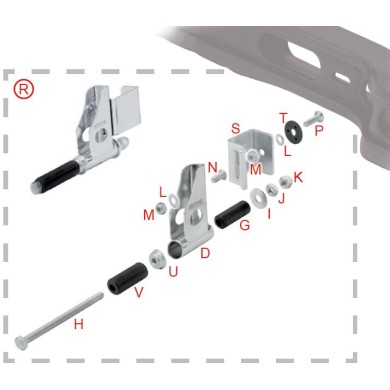 R

T
P
S
L
N
M
K
L
J
M
I
G
D
U
V
H