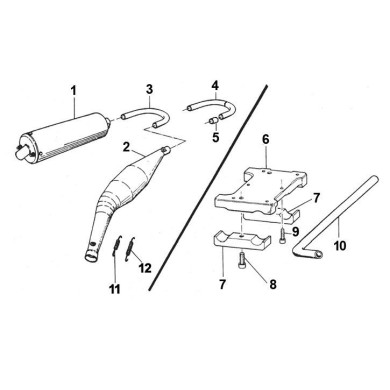 1
3
4
5
2
6
7
9
10
12
11
7
8