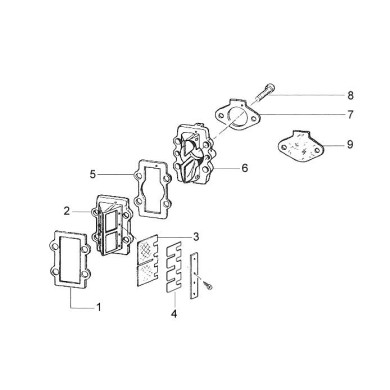 8
7
9
6
5
2
3
1
4